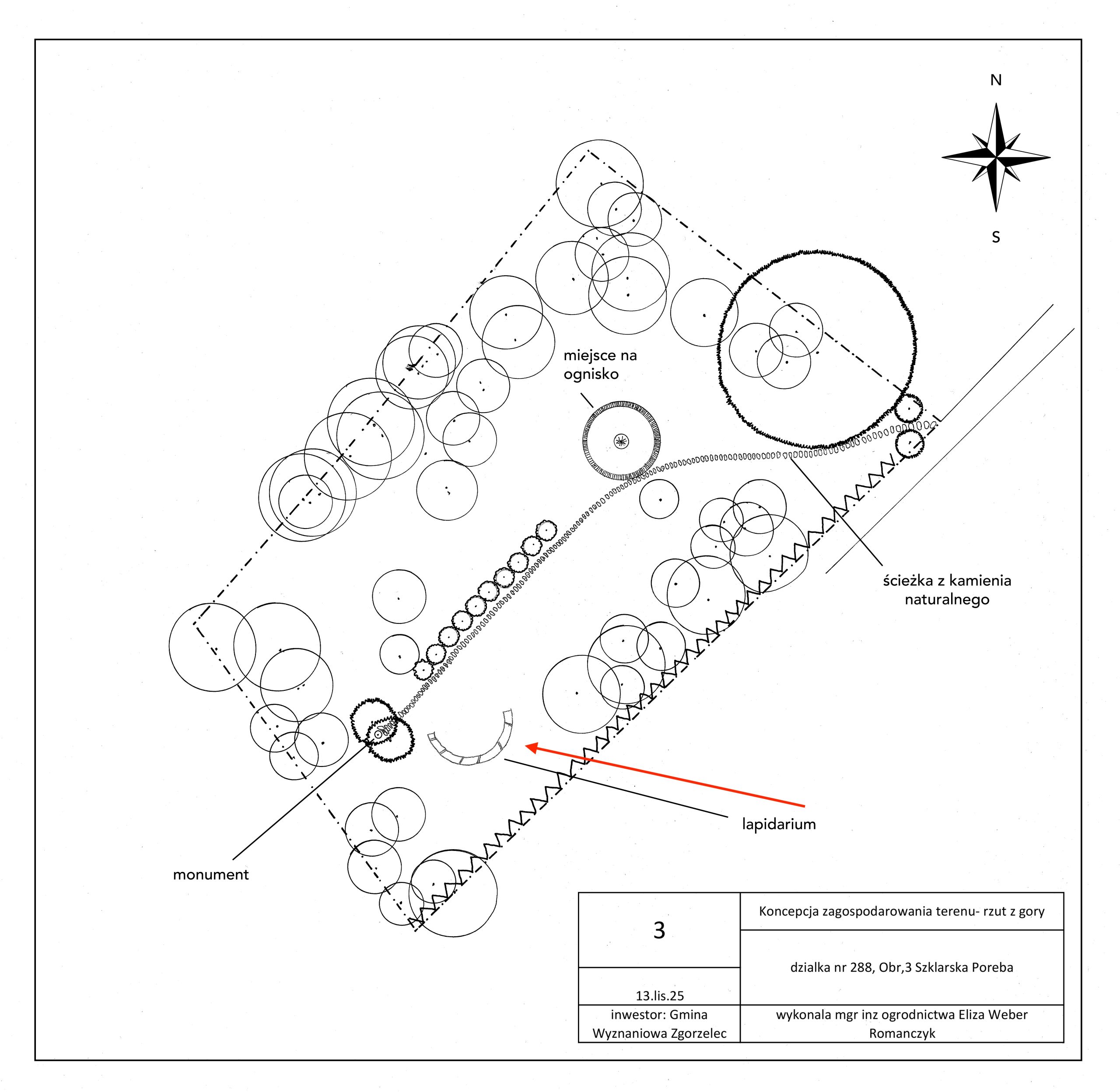 N

S

miejsce na ognisko

ścieżka z kamienia naturalnego

lapidarium

monument

| 3 | Koncepcja zagospodarowania terenu- rzut z gory |
|---|---|
| 13.lis.25 | dzialka nr 288, Obr,3 Szklarska Poreba |
| inwestor: Gmina Wyznaniowa Zgorzelec | wykonala mgr inz ogrodnictwa Eliza Weber Romanczyk |